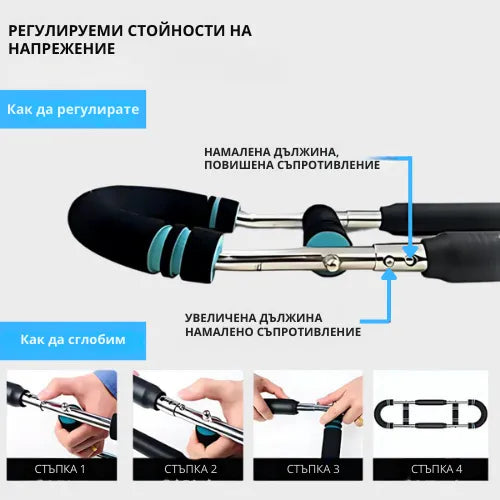 РЕГУЛИРУЕМИ СТОЙНОСТИ НА НАПРЕЖЕНИЕ

Как да регулирате

НАМАЛЕНА ДЪЛЖИНА, ПОВИШЕНА СЪПРОТИВЛЕНИЕ

УВЕЛИЧЕНА ДЪЛЖИНА НАМАЛЕНО СЪПРОТИВЛЕНИЕ

Как да сглобим

СТЪПКА 1

СТЪПКА 2

СТЪПКА 3

СТЪПКА 4